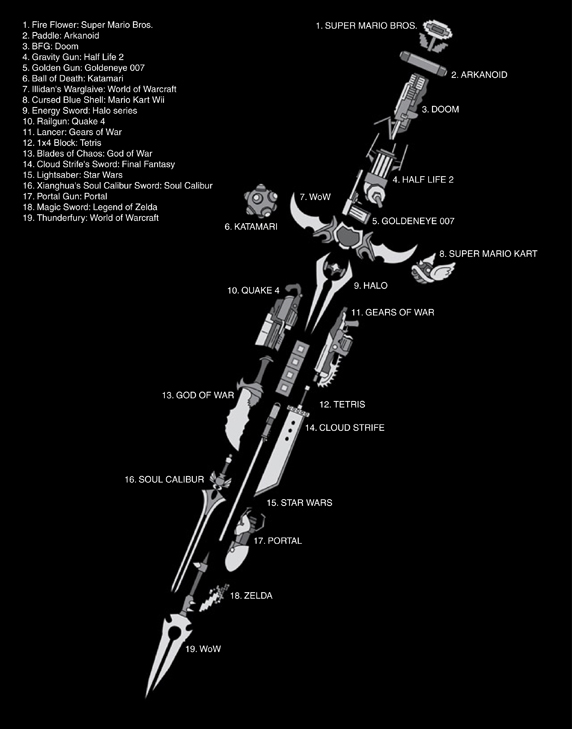 1. Fire Flower: Super Mario Bros.
2. Paddle: Arkanoid
3. BFG: Doom
4. Gravity Gun: Half Life 2
5. Golden Gun: Goldeneye 007
6. Ball of Death: Katamari
7. Illidan's Warglaive: World of Warcraft
8. Cursed Blue Shell: Mario Kart Wii
9. Energy Sword: Halo series
10. Railgun: Quake 4
11. Lancer: Gears of War
12. 1x4 Block: Tetris
13. Blades of Chaos: God of War
14. Cloud Strife's Sword: Final Fantasy
15. Lightsaber: Star Wars
16. Xianghua's Soul Calibur Sword: Soul Calibur
17. Portal Gun: Portal
18. Magic Sword: Legend of Zelda
19. Thunderfury: World of Warcraft

1. SUPER MARIO BROS.
2. ARKANOID
3. DOOM
4. HALF LIFE 2
7. WoW
5. GOLDENEYE 007
6. KATAMARI
8. SUPER MARIO KART
9. HALO
10. QUAKE 4
11. GEARS OF WAR
13. GOD OF WAR
12. TETRIS
14. CLOUD STRIFE
16. SOUL CALIBUR
15. STAR WARS
17. PORTAL
18. ZELDA
19. WoW